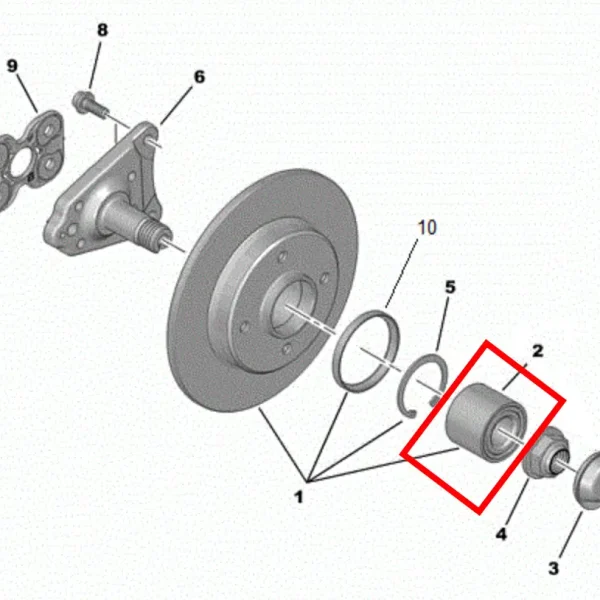 8
9
6
10
5
2
1
4
3