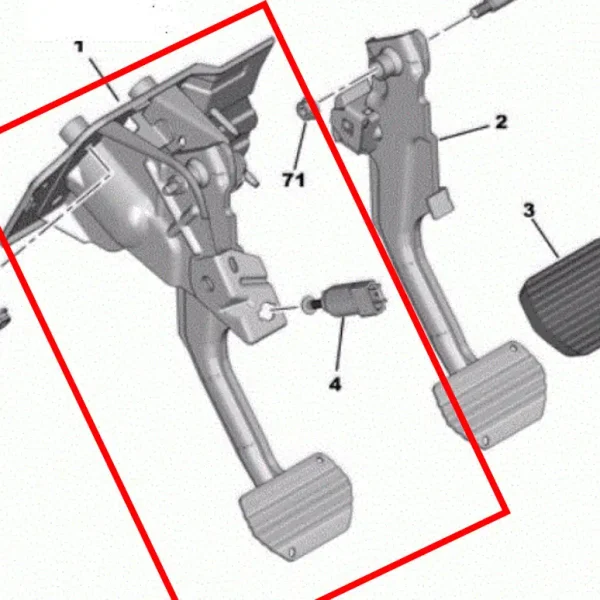 1
2
71
3
4